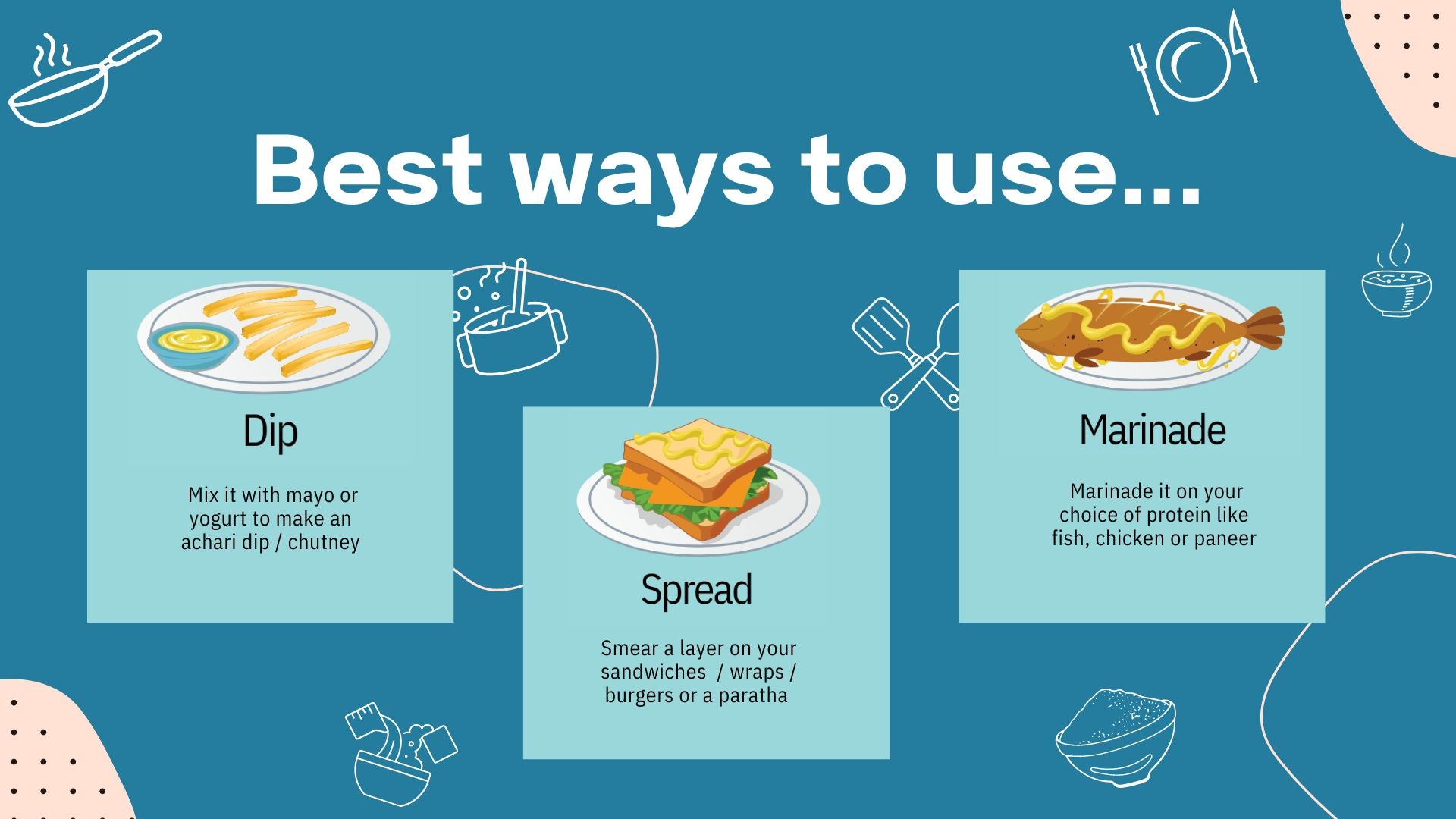 Best ways to use...

Dip

Mix it with mayo or yogurt to make an achari dip / chutney

Spread

Smear a layer on your sandwiches / wraps / burgers or a paratha

Marinade

Marinade it on your choice of protein like fish, chicken or paneer