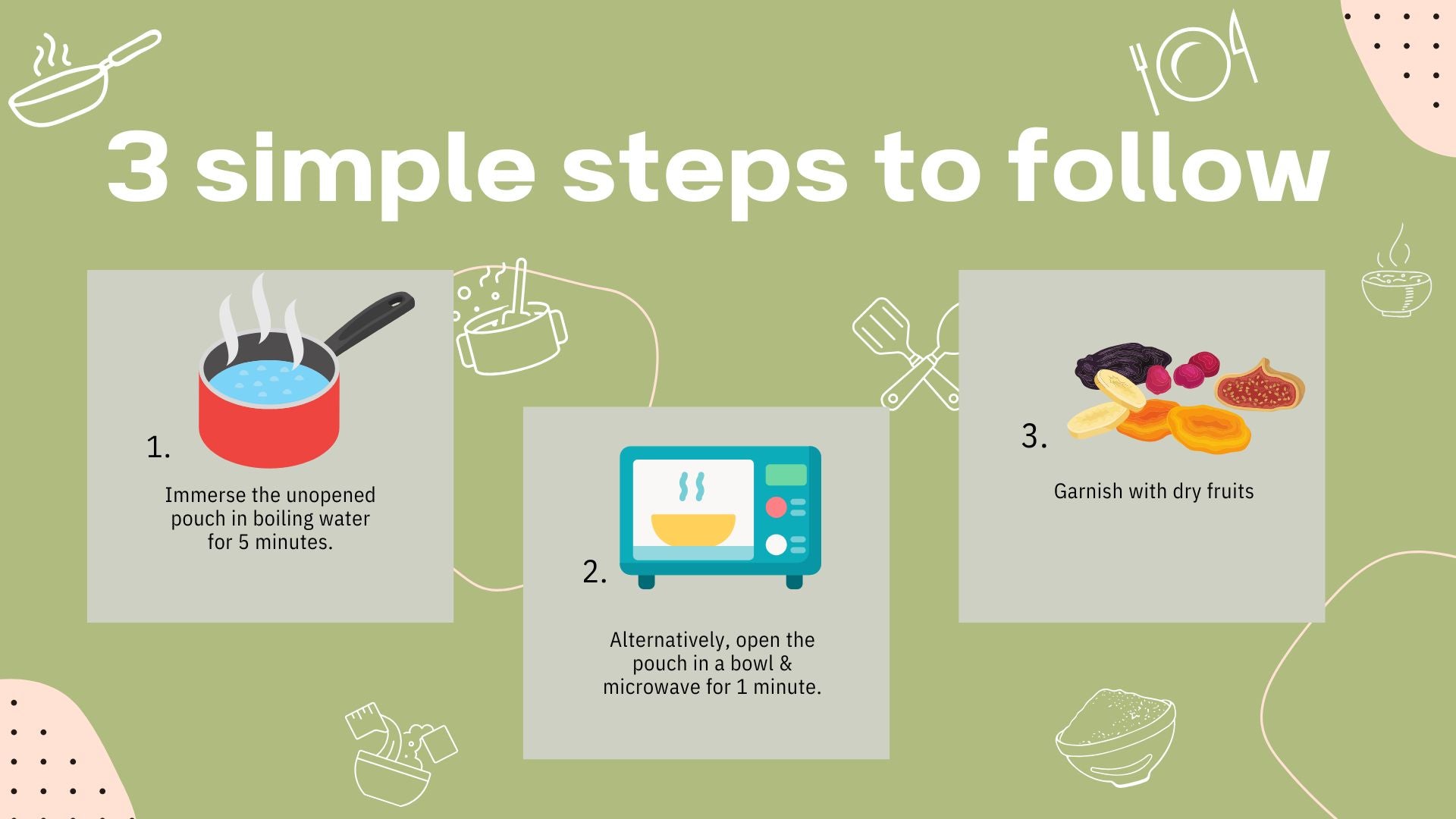 3 simple steps to follow

1.

Immerse the unopened pouch in boiling water for 5 minutes.

2.

Alternatively, open the pouch in a bowl & microwave for 1 minute.

3.

Garnish with dry fruits